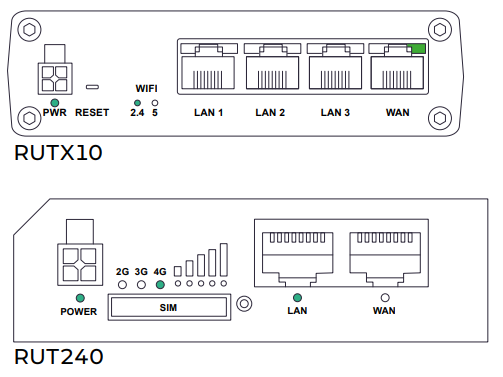 WIFI

PWR RESET 2.4 5 LAN 1 LAN 2 LAN 3 WAN

RUTX10

2G 3G 4G

POWER SIM LAN WAN

RUT240