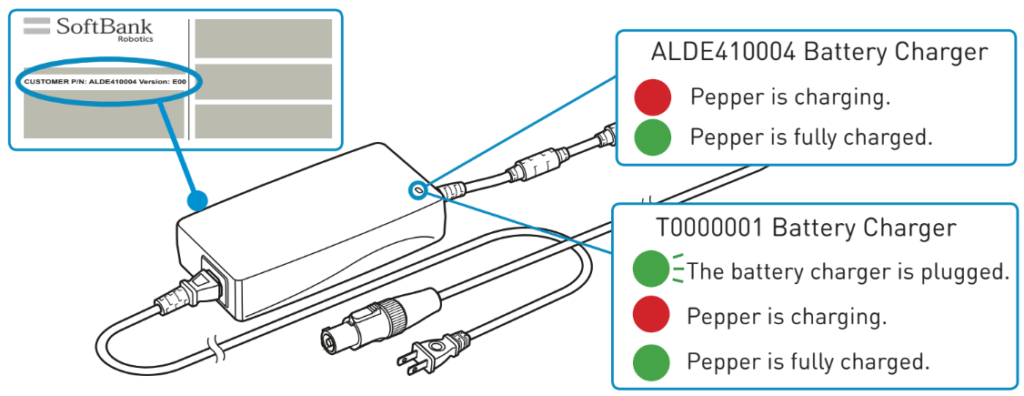 SoftBank
Robotics

CUSTOMER P/N: ALDE410004 Version: E00

ALDE410004 Battery Charger

Pepper is charging.

Pepper is fully charged.

T0000001 Battery Charger

The battery charger is plugged.

Pepper is charging.

Pepper is fully charged.